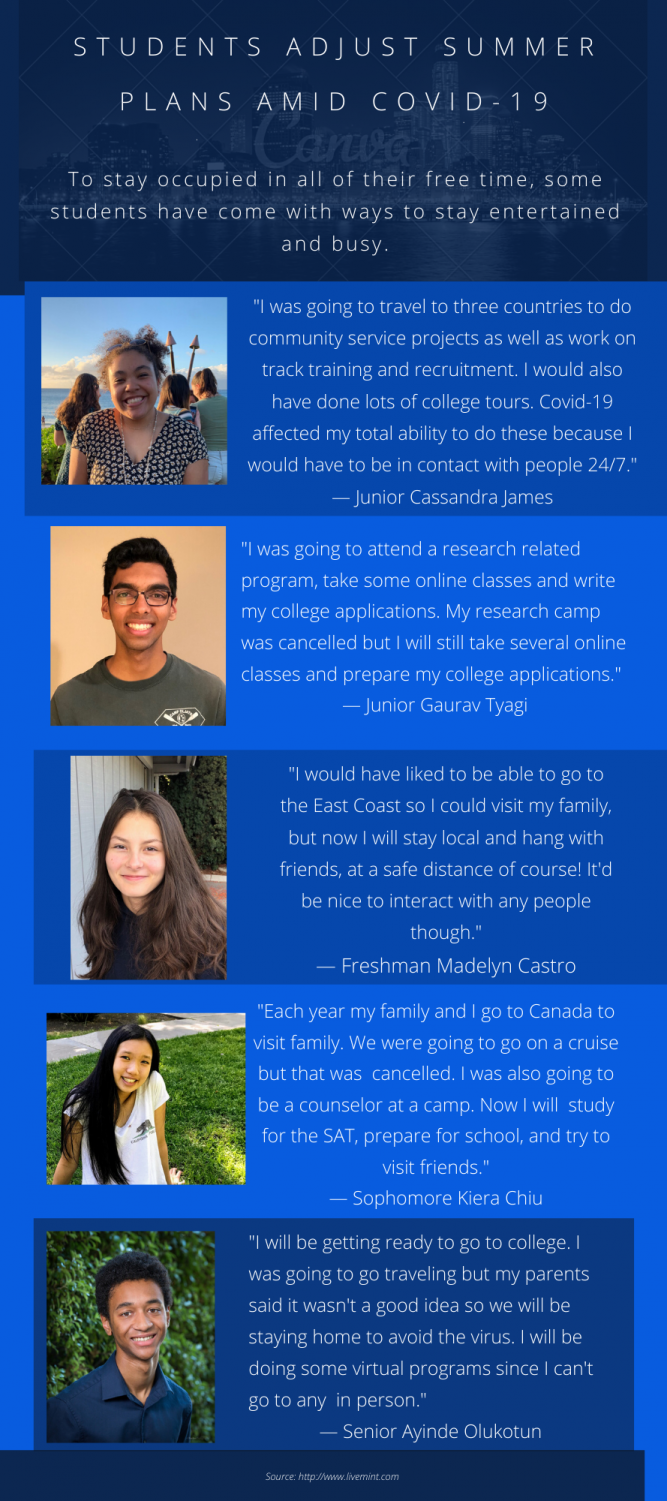 STUDENTS ADJUST SUMMER PLANS AMID COVID-19

Canva

To stay occupied in all of their free time, some students have come with ways to stay entertained and busy.

"I was going to travel to three countries to do community service projects as well as work on track training and recruitment. I would also have done lots of college tours. Covid-19 affected my total ability to do these because I would have to be in contact with people 24/7."
— Junior Cassandra James

"I was going to attend a research related program, take some online classes and write my college applications. My research camp was cancelled but I will still take several online classes and prepare my college applications."
— Junior Gaurav Tyagi

"I would have liked to be able to go to the East Coast so I could visit my family, but now I will stay local and hang with friends, at a safe distance of course! It'd be nice to interact with any people though."
— Freshman Madelyn Castro

"Each year my family and I go to Canada to visit family. We were going to go on a cruise but that was cancelled. I was also going to be a counselor at a camp. Now I will study for the SAT, prepare for school, and try to visit friends."
— Sophomore Kiera Chiu

"I will be getting ready to go to college. I was going to go traveling but my parents said it wasn't a good idea so we will be staying home to avoid the virus. I will be doing some virtual programs since I can't go to any in person."
— Senior Ayinde Olukotun

Source: http://www.livemint.com