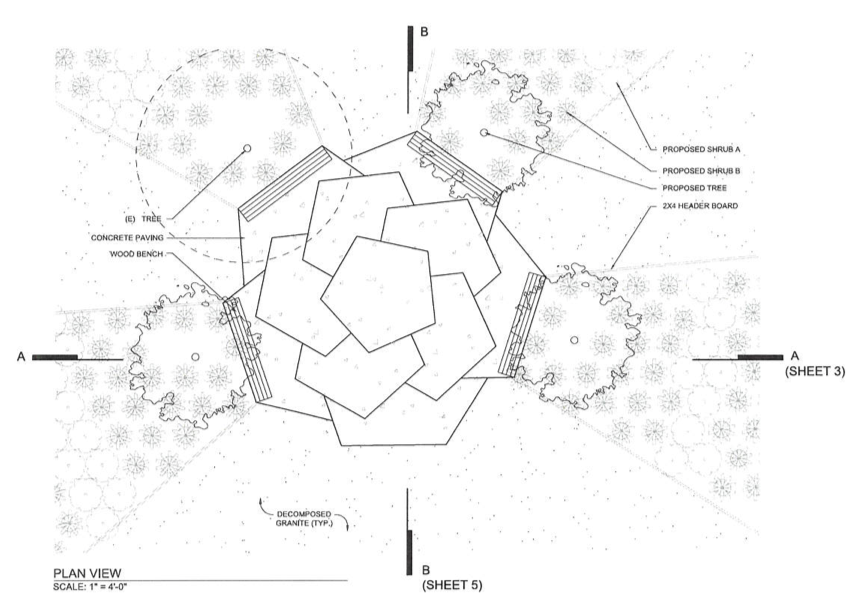 B

PROPOSED SHRUB A
PROPOSED SHRUB B
PROPOSED TREE
2X4 HEADER BOARD

(E) TREE
CONCRETE PAVING
WOOD BENCH

A

A
(SHEET 3)

DECOMPOSED GRANITE (TYP.)

PLAN VIEW
SCALE: 1" = 4'-0"

B
(SHEET 5)