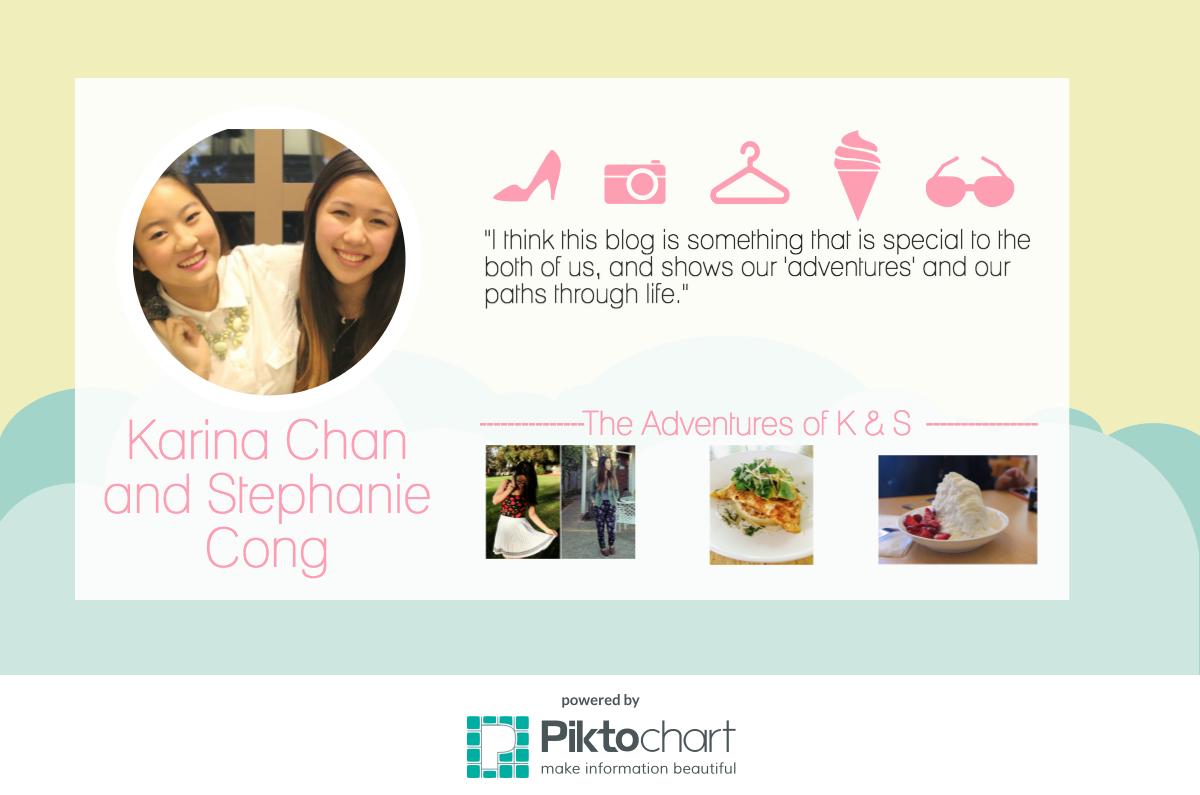 "I think this blog is something that is special to the both of us, and shows our 'adventures' and our paths through life."

Karina Chan and Stephanie Cong

------------The Adventures of K & S ------------

powered by

Piktochart
make information beautiful